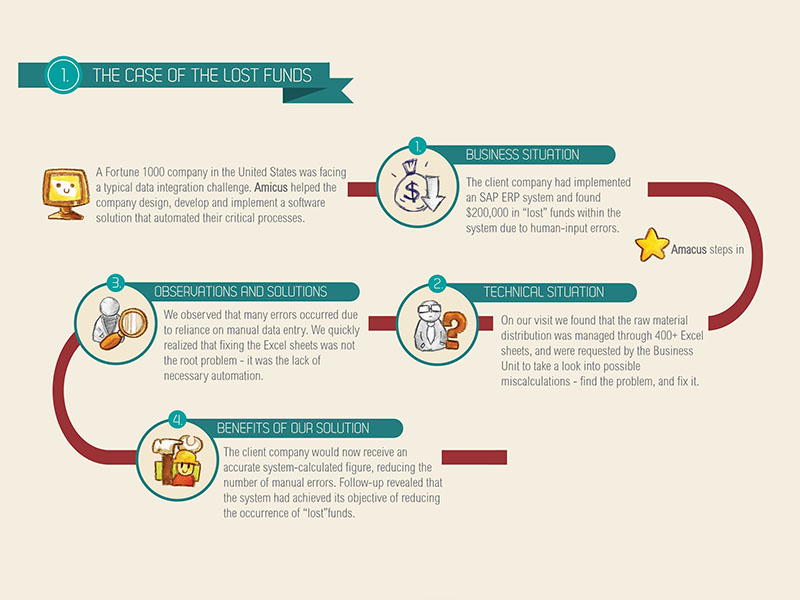 1. THE CASE OF THE LOST FUNDS

A Fortune 1000 company in the United States was facing a typical data integration challenge. Amicus helped the company design, develop and implement a software solution that automated their critical processes.

1. BUSINESS SITUATION

The client company had implemented an SAP ERP system and found $200,000 in "lost" funds within the system due to human-input errors.

Amacus steps in

2. TECHNICAL SITUATION

On our visit we found that the raw material distribution was managed through 400+ Excel sheets, and were requested by the Business Unit to take a look into possible miscalculations - find the problem, and fix it.

3. OBSERVATIONS AND SOLUTIONS

We observed that many errors occurred due to reliance on manual data entry. We quickly realized that fixing the Excel sheets was not the root problem - it was the lack of necessary automation.

4. BENEFITS OF OUR SOLUTION

The client company would now receive an accurate system-calculated figure, reducing the number of manual errors. Follow-up revealed that the system had achieved its objective of reducing the occurrence of "lost"funds.